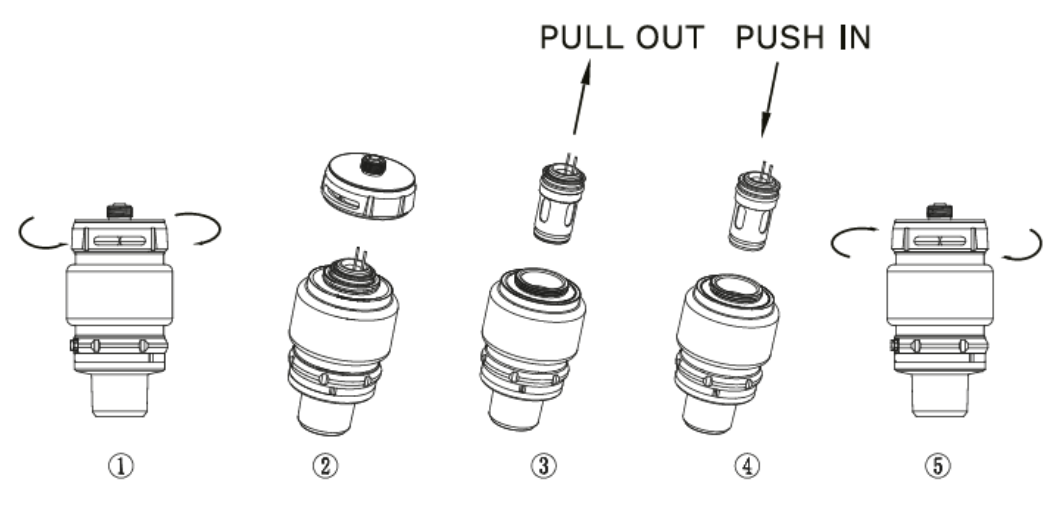 PULL OUT PUSH IN

①
②
③
④
⑤