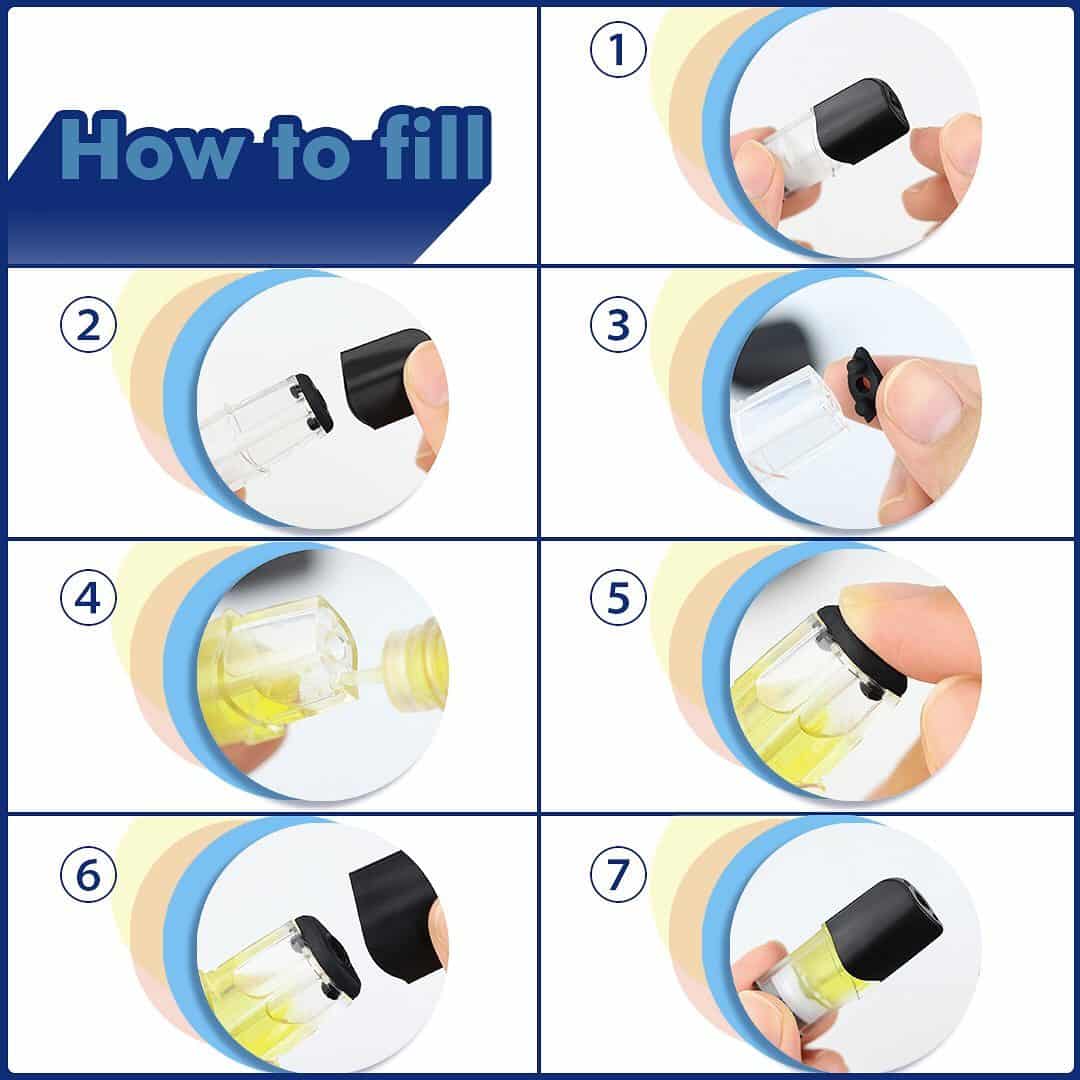 How to fill

1

2

3

4

5

6

7